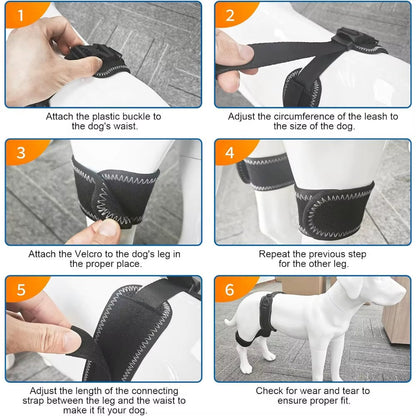 1

Attach the plastic buckle to the dog's waist.

2

Adjust the circumference of the leash to the size of the dog.

3

Attach the Velcro to the dog's leg in the proper place.

4

Repeat the previous step for the other leg.

5

Adjust the length of the connecting strap between the leg and the waist to make it fit your dog.

6

Check for wear and tear to ensure proper fit.