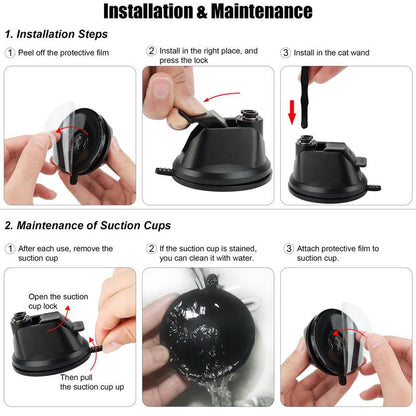 Installation & Maintenance

1. Installation Steps

1 Peel off the protective film

2 Install in the right place, and press the lock

3 Install in the cat wand

2. Maintenance of Suction Cups

1 After each use, remove the suction cup

2 If the suction cup is stained, you can clean it with water.

3 Attach protective film to suction cup.

Open the suction cup lock

Then pull the suction cup up